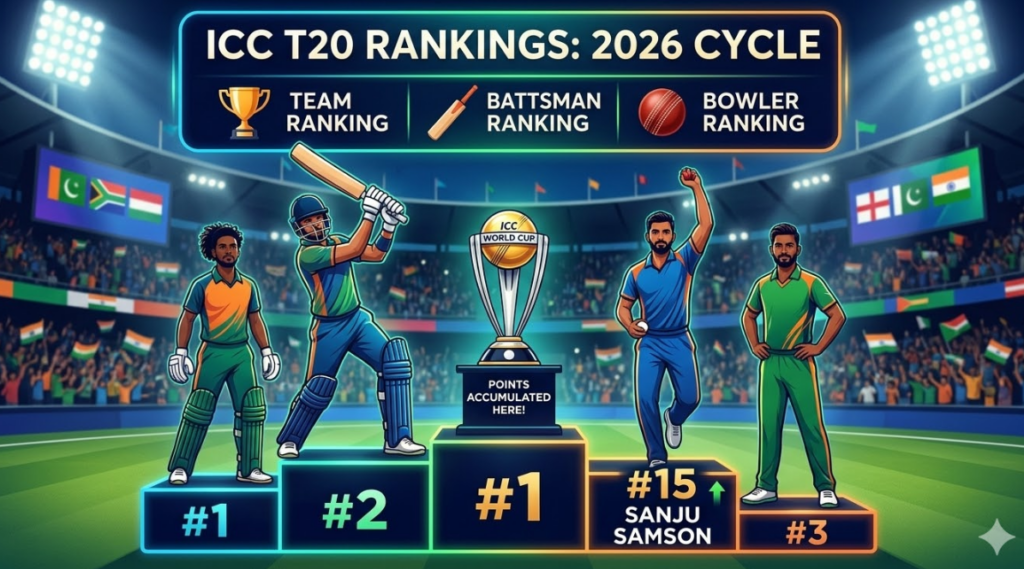 ICC T20 RANKINGS: 2026 CYCLE

TEAM RANKING

BATTSMAN RANKING

BOWLER RANKING

ICC WORLD CUP

POINTS ACCUMULATED HERE!

#1

#2

#1

#15

SANJU SAMSON

#3